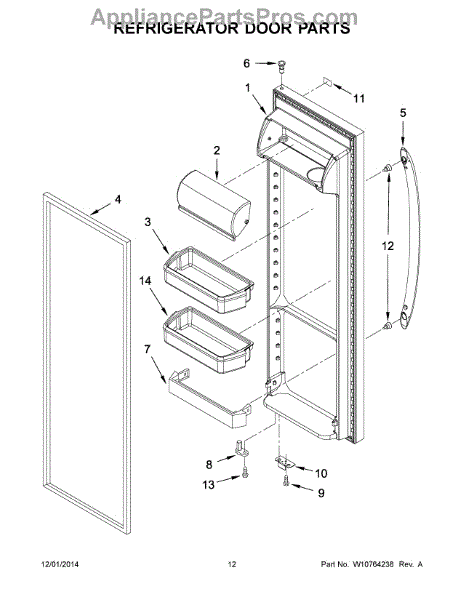 AppliancePartsPros.com
REFRIGERATOR DOOR PARTS

6
1
11
5
2
4
3
12
14
7
8
10
13
9

12/01/2014 12 Part No. W10764238 Rev. A