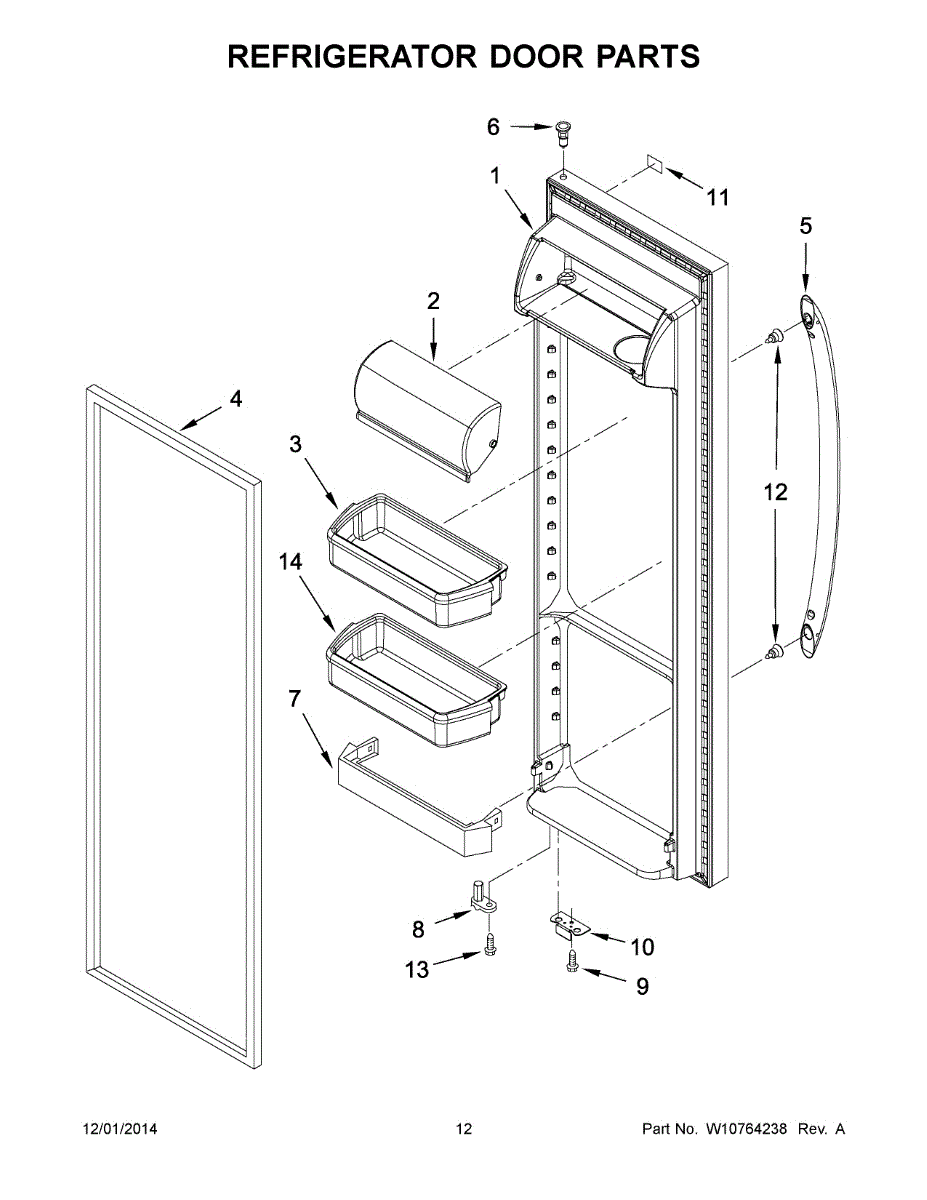 REFRIGERATOR DOOR PARTS

6
1
11
5
2
4
3
12
14
7
8
10
13
9

12/01/2014

12

Part No. W10764238 Rev. A