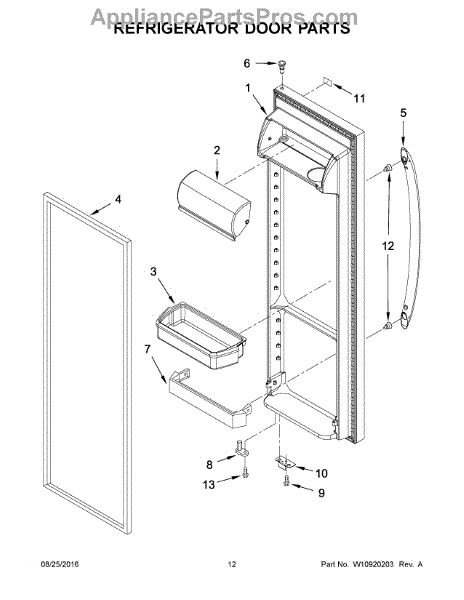 AppliancePartsPros.com
REFRIGERATOR DOOR PARTS

6
1
11
5
2
4
12
3
7
8
10
13
9

08/25/2016
12
Part No. W10920203 Rev. A