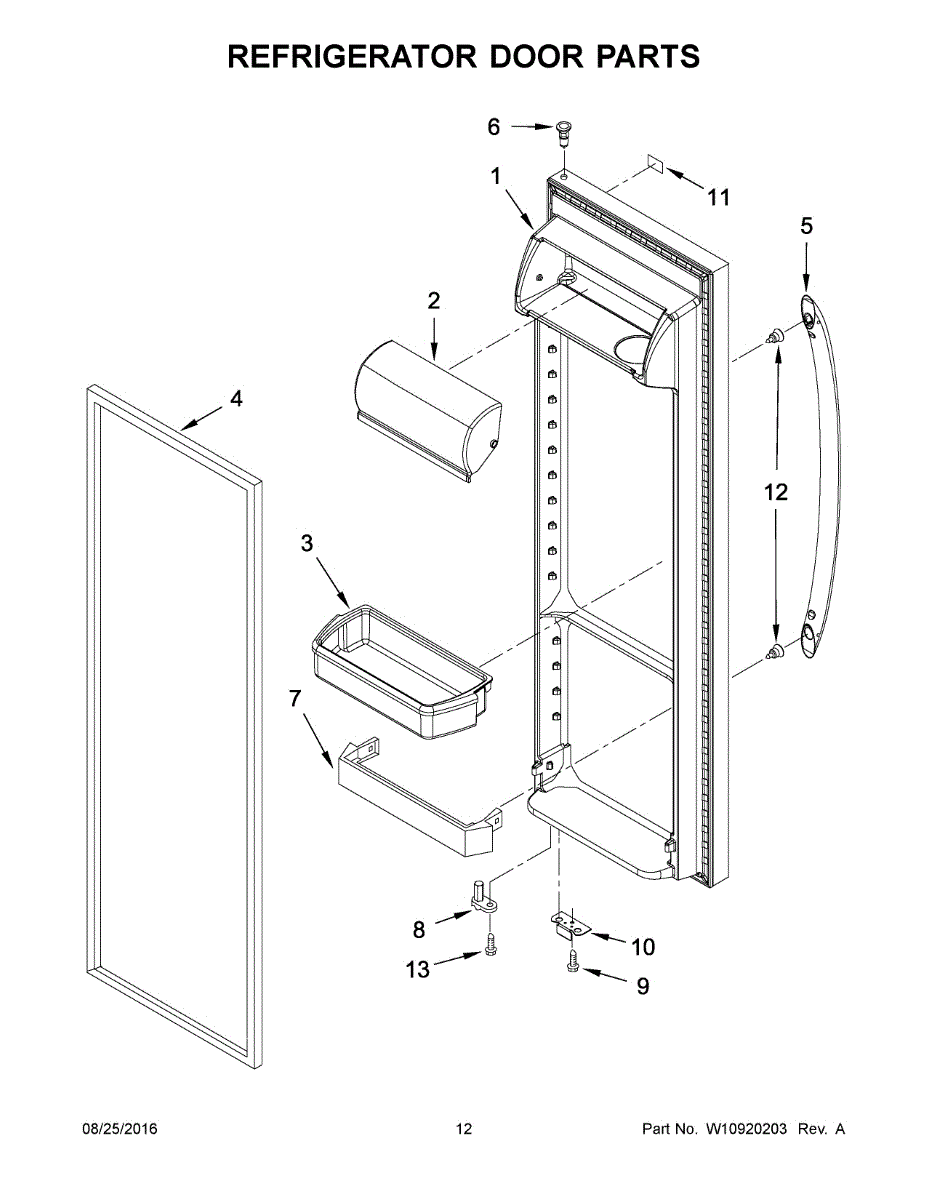 REFRIGERATOR DOOR PARTS

6
1
11
5
2
4
12
3
7
8
10
13
9

08/25/2016 12 Part No. W10920203 Rev. A