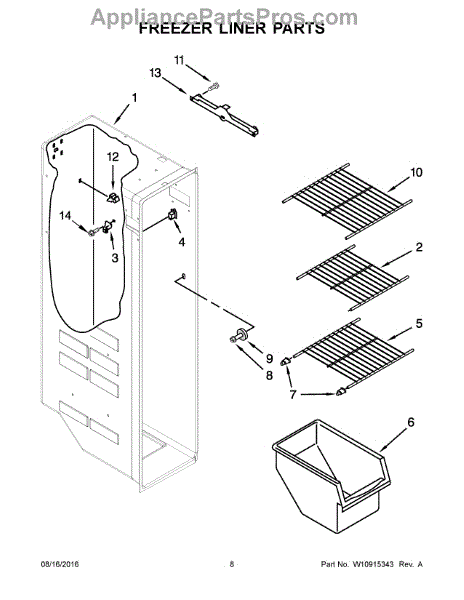 AppliancePartsPros.com
FREEZER LINER PARTS

11
13
1
12
14
3
4
10
2
5
9
8
7
6

08/16/2016
8
Part No. W10915343 Rev. A