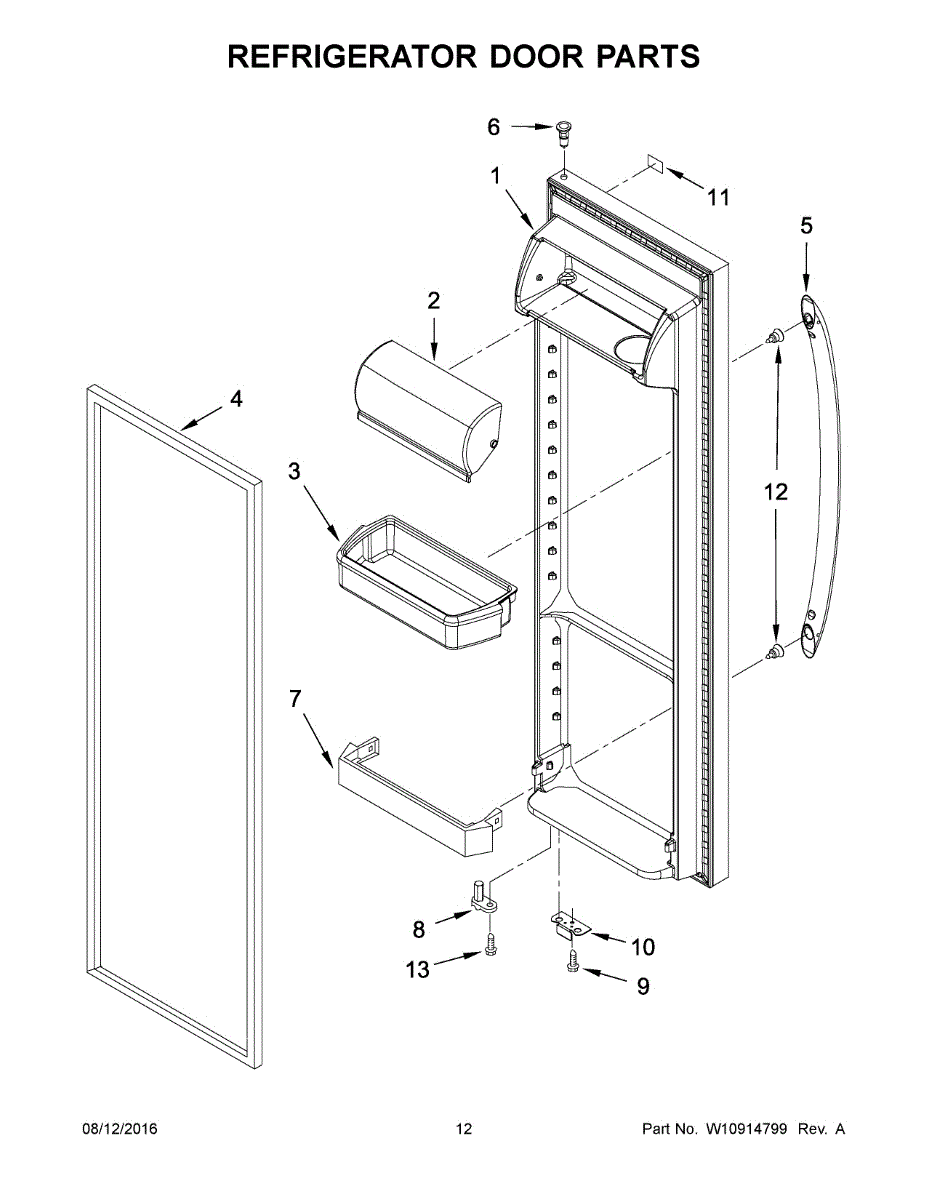 REFRIGERATOR DOOR PARTS

6

1

11

5

2

4

3

12

7

8

10

13

9

08/12/2016 12 Part No. W10914799 Rev. A