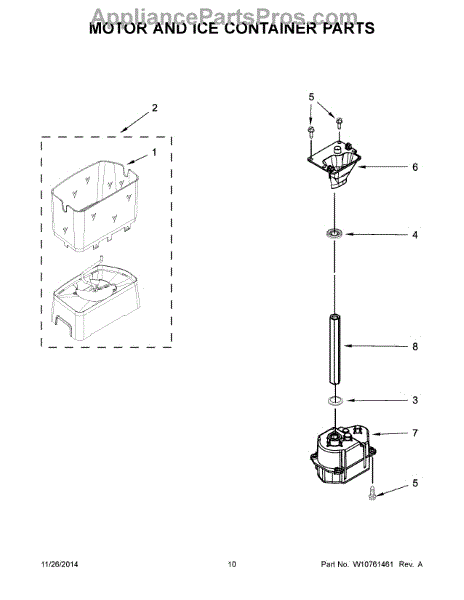 AppliancePartsPros.com

MOTOR AND ICE CONTAINER PARTS

2

1

5

6

4

8

3

7

5

11/26/2014

10

Part No. W10761461 Rev. A