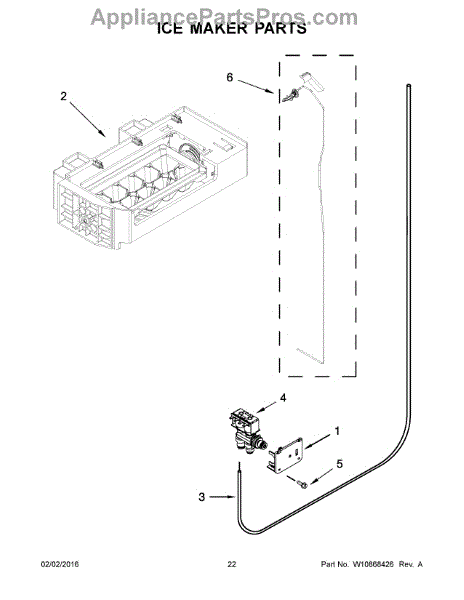 AppliancePartsPros.com

ICE MAKER PARTS

6

2

4

1

5

3

02/02/2016

22

Part No. W10868426 Rev. A