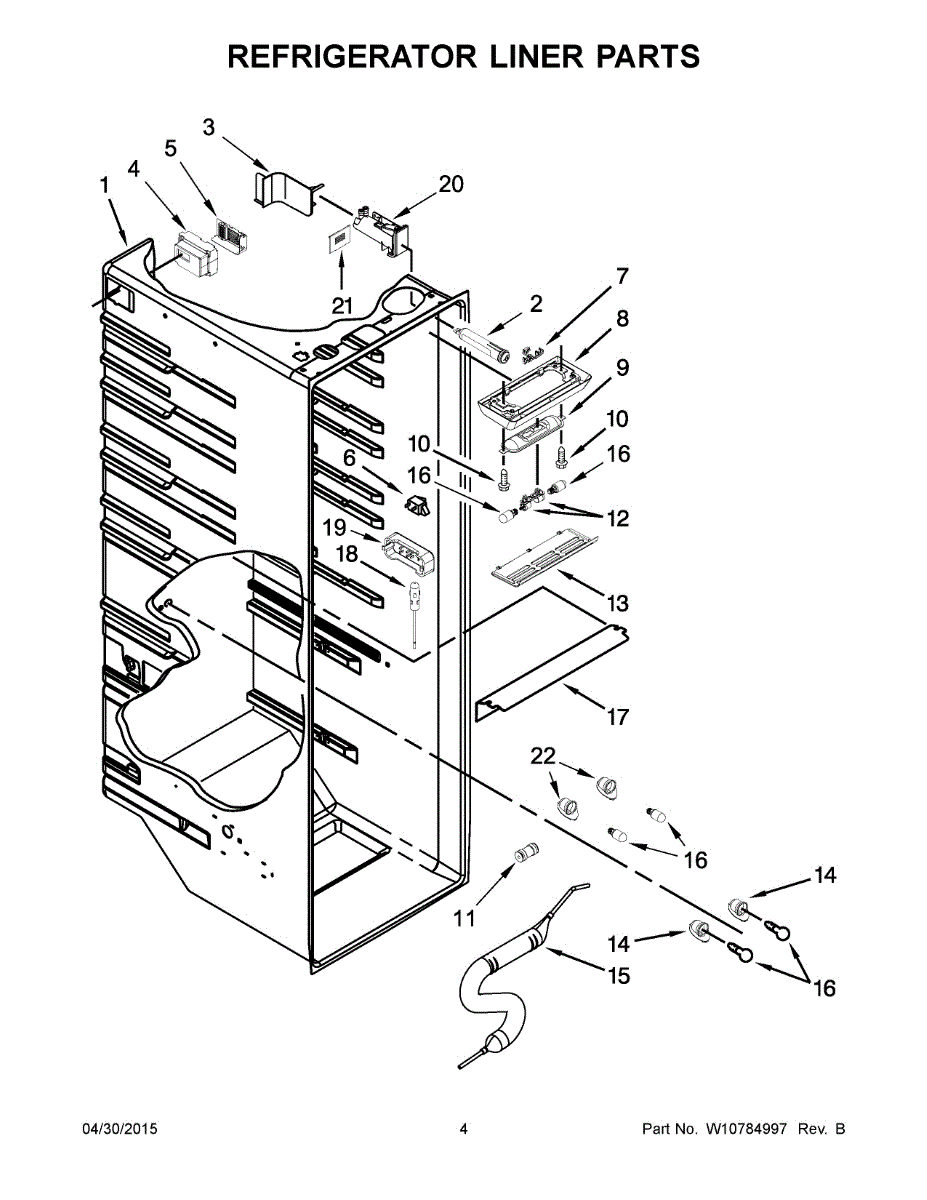 REFRIGERATOR LINER PARTS

3
5
4
1
20
21
7
2
8
9
10
10
16
6
16
12
19
18
13
17
22
16
11
14
14
15
16

04/30/2015
4
Part No. W10784997 Rev. B