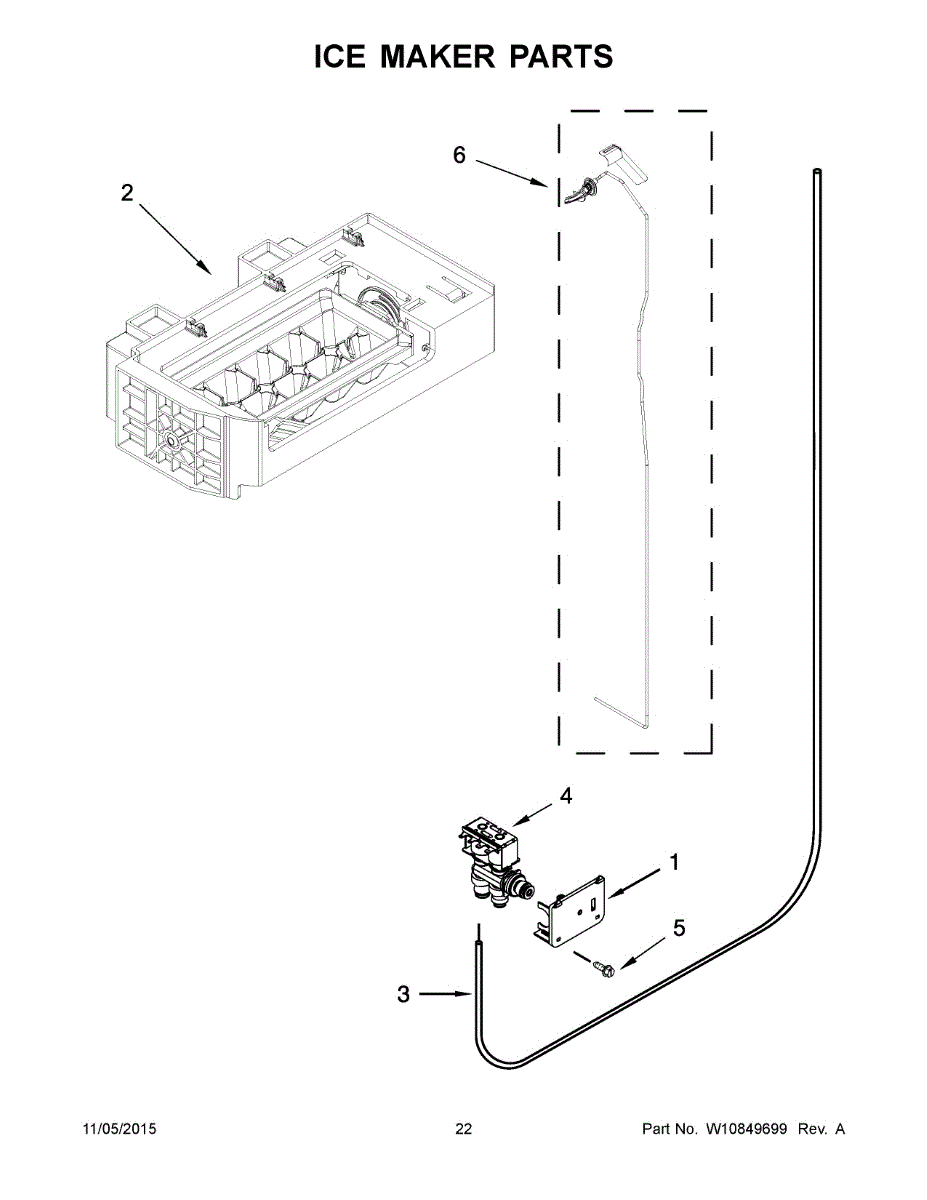 ICE MAKER PARTS

6

2

4

1

5

3

11/05/2015

22

Part No. W10849699 Rev. A