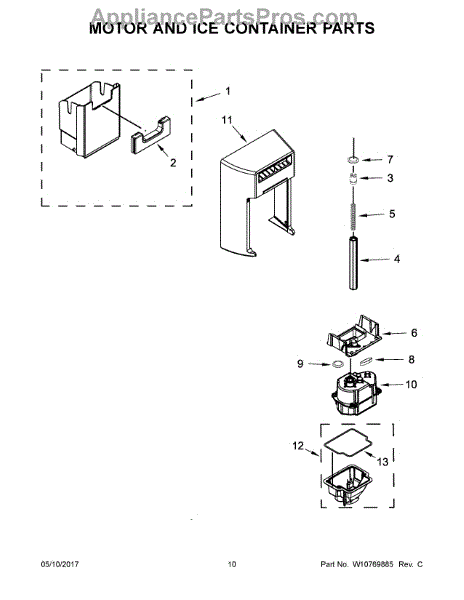 AppliancePartsPros.com
MOTOR AND ICE CONTAINER PARTS

1
2
11
7
3
5
4
6
9
8
10
12
13

05/10/2017
10
Part No. W10769885 Rev. C