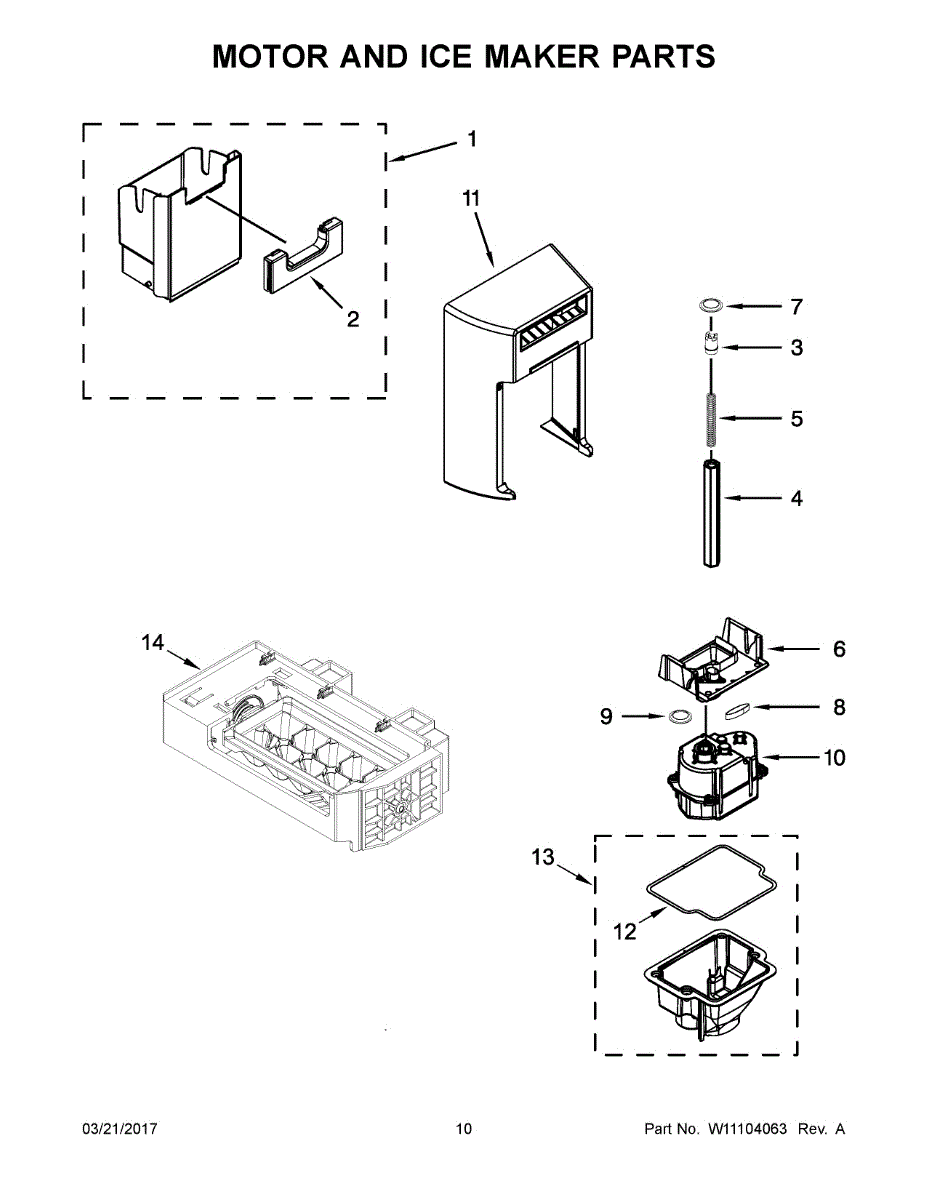 MOTOR AND ICE MAKER PARTS

1

11

2

7

3

5

4

14

6

9

8

10

13

12

03/21/2017

10

Part No. W11104063 Rev. A