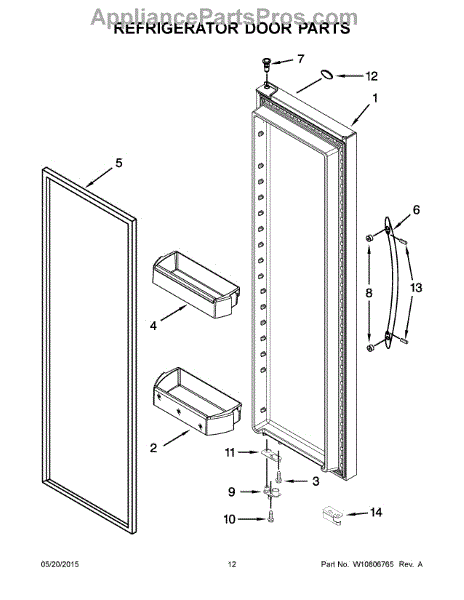 AppliancePartsPros.com
REFRIGERATOR DOOR PARTS

7
12
1
5
6
8
13
4
2
11
3
9
10
14

05/20/2015

12

Part No. W10806765 Rev. A