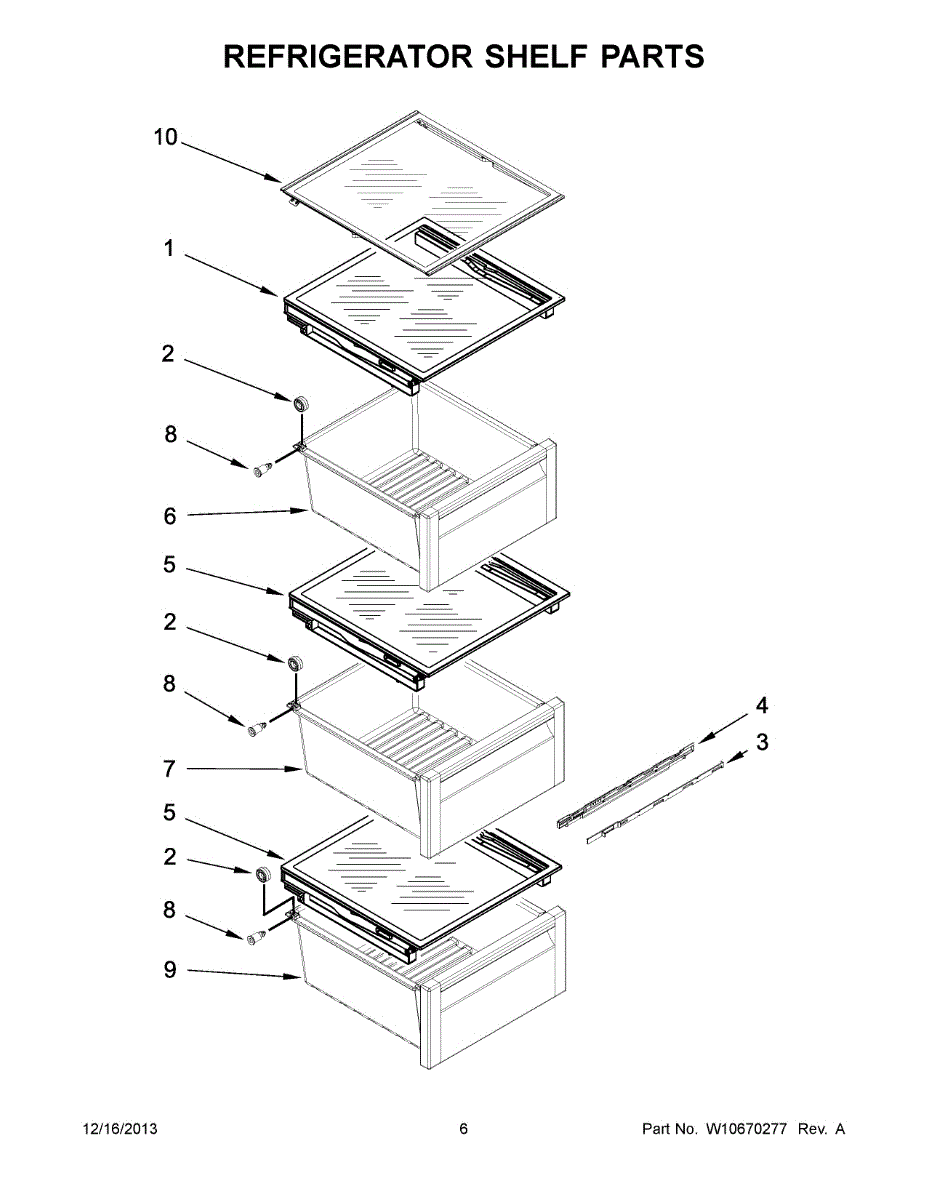 REFRIGERATOR SHELF PARTS

10
1
2
8
6
5
2
8
7
4
3
5
2
8
9

12/16/2013 6 Part No. W10670277 Rev. A