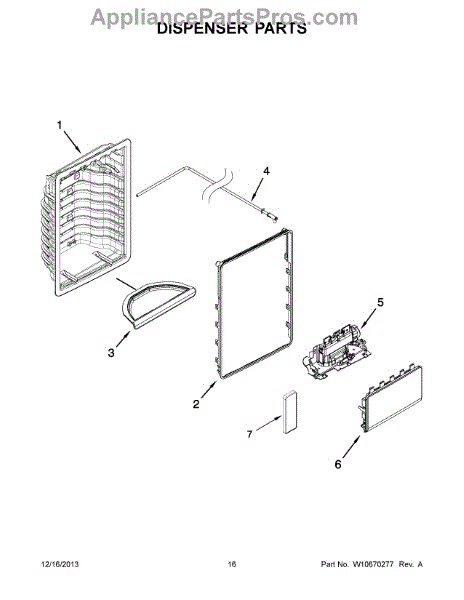 AppliancePartsPros.com
DISPENSER PARTS

1

4

3

5

2

7

6

12/16/2013 16 Part No. W10670277 Rev. A