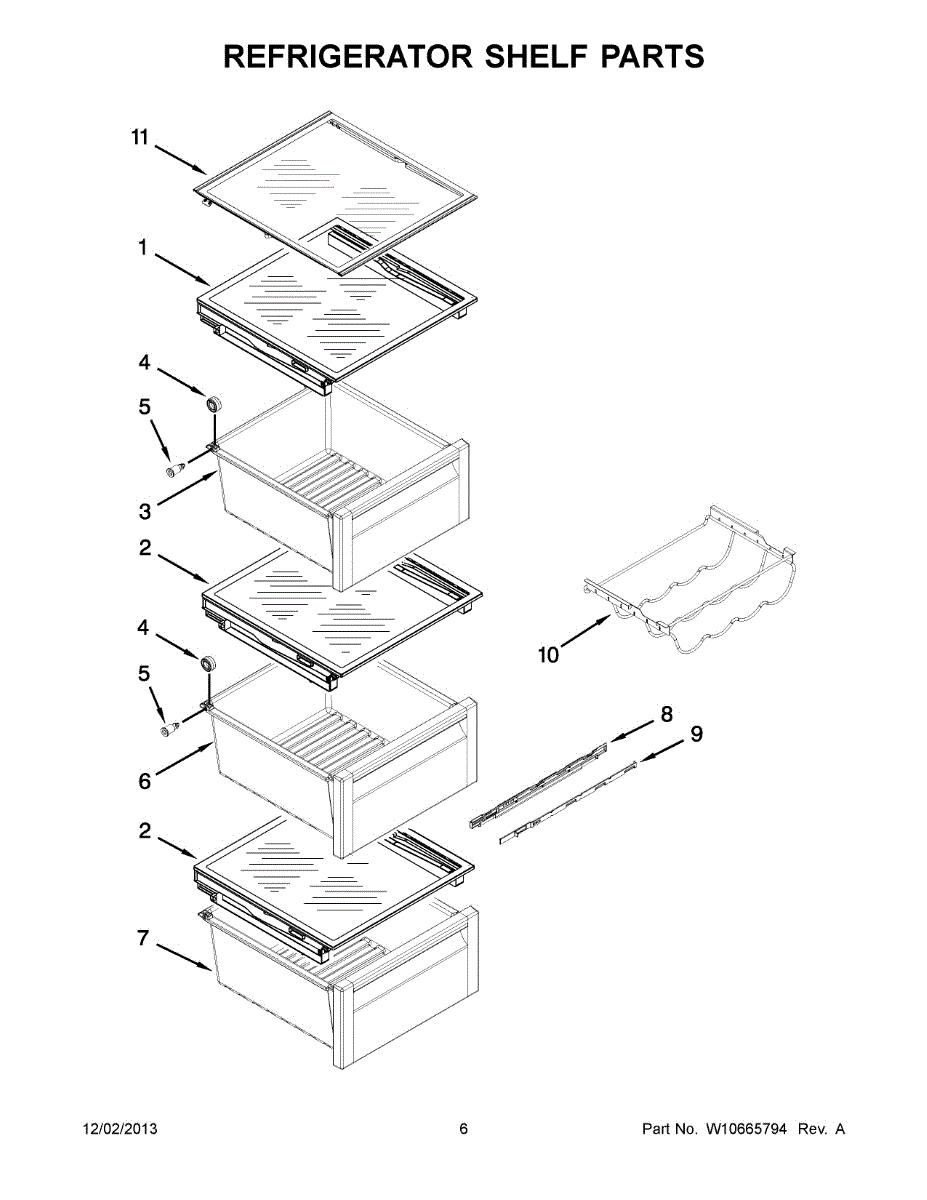 REFRIGERATOR SHELF PARTS

11

1

4

5

3

2

4

5

6

2

7

10

8

9

12/02/2013

6

Part No. W10665794 Rev. A