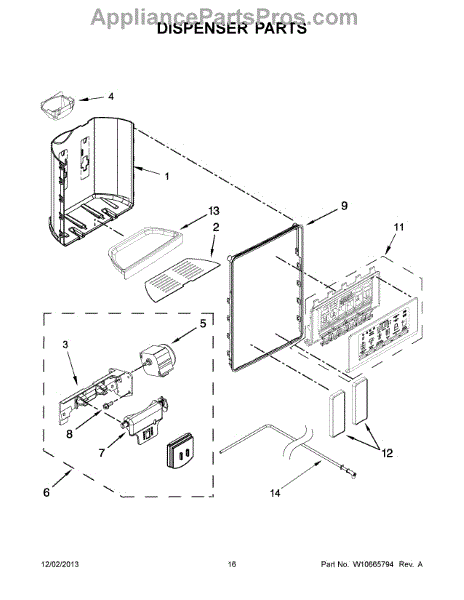 AppliancePartsPros.com
DISPENSER PARTS

4
1
13
2
9
11
5
3
8
7
6
12
14

12/02/2013
16
Part No. W10665794 Rev. A