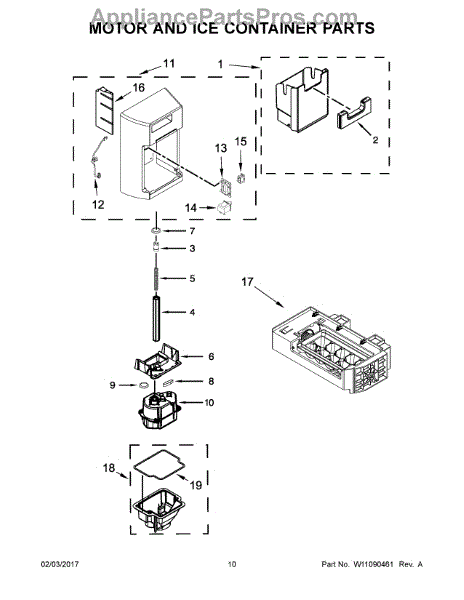 AppliancePartsPros.com
MOTOR AND ICE CONTAINER PARTS

11
1
16
13
15
2
12
14
7
3
5
17
4
6
9
8
10
18
19

02/03/2017
10
Part No. W11090461 Rev. A