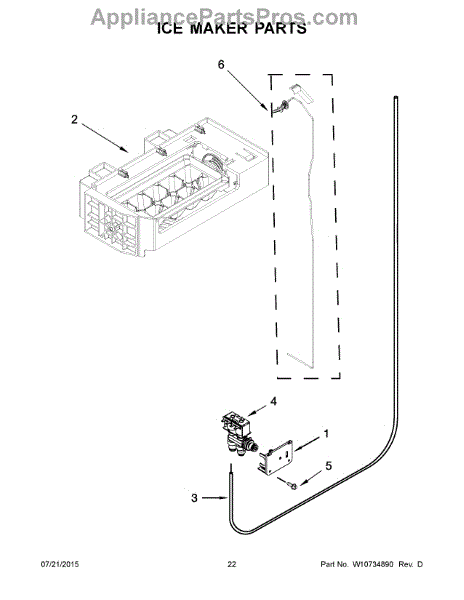 AppliancePartsPros.com
ICE MAKER PARTS

6

2

4

1

5

3

07/21/2015

22

Part No. W10734890 Rev. D