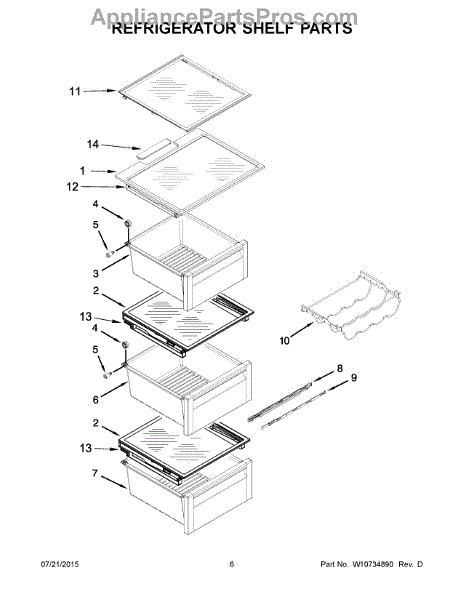 AppliancePartsPros.com
REFRIGERATOR SHELF PARTS

11
14
1
12
4
5
3
2
13
4
5
6
2
13
7
10
8
9

07/21/2015 6 Part No. W10734890 Rev. D