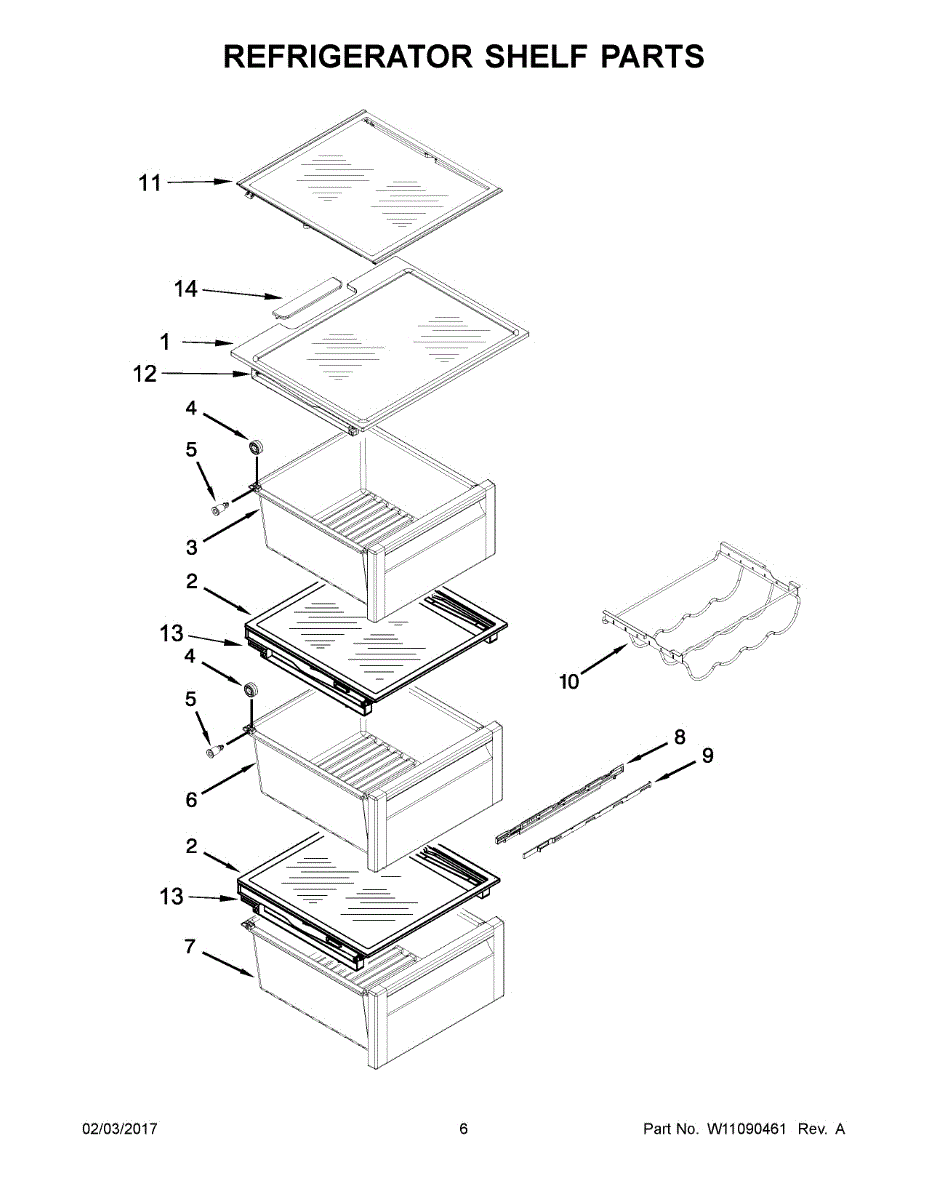 REFRIGERATOR SHELF PARTS

11
14
1
12
4
5
3
2
13
4
5
6
2
13
7
10
8
9

02/03/2017
6
Part No. W11090461 Rev. A