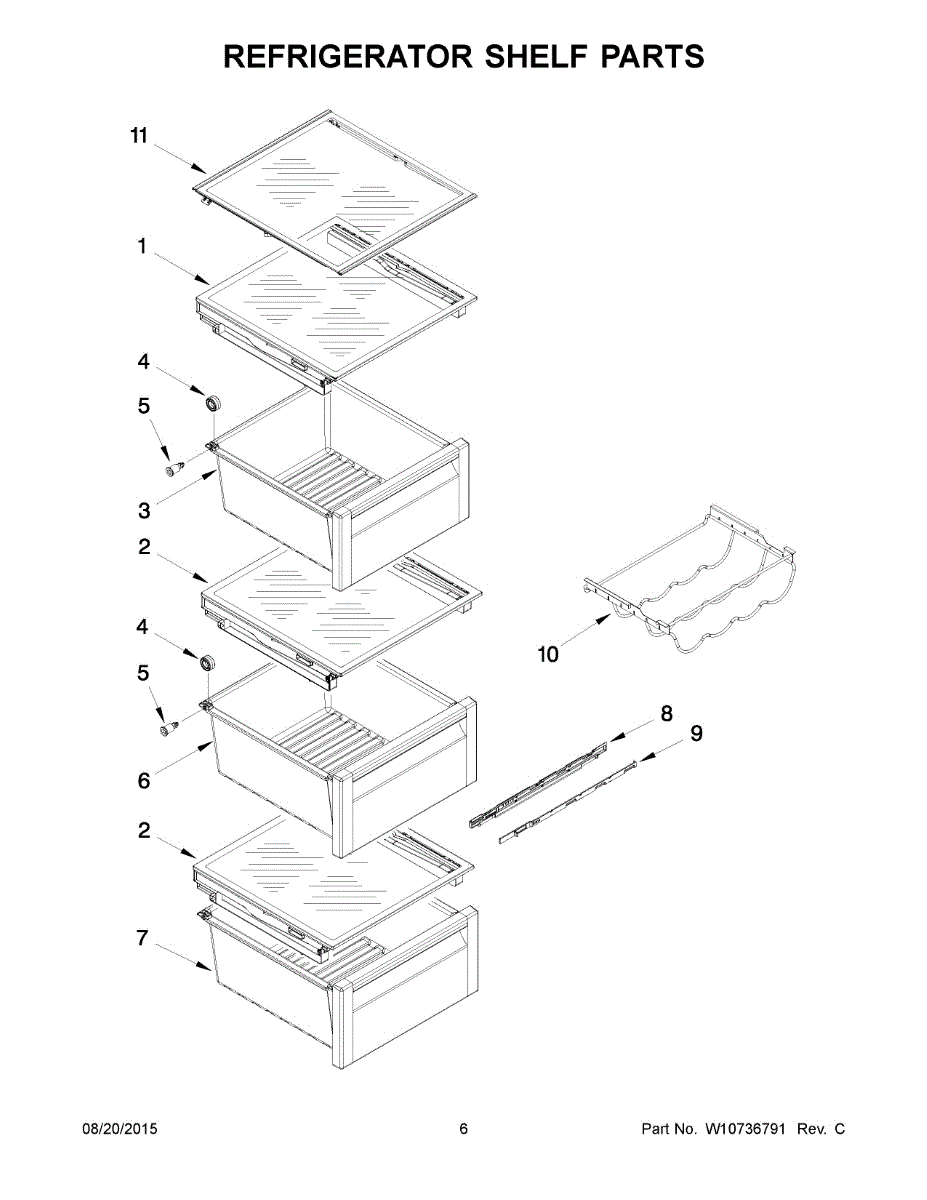 REFRIGERATOR SHELF PARTS

11

1

4

5

3

2

4

5

6

2

7

10

8

9

08/20/2015

6

Part No. W10736791 Rev. C