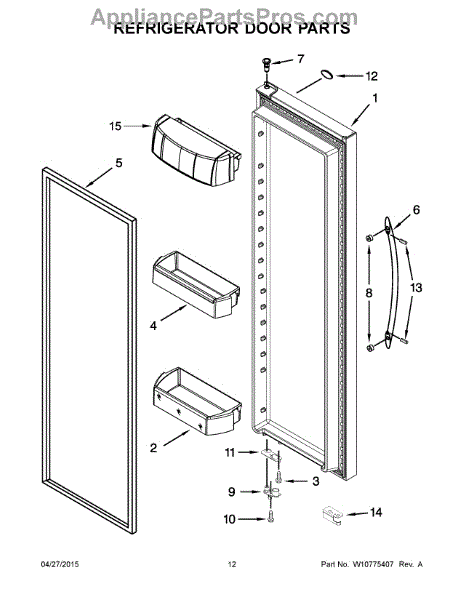 AppliancePartsPros.com
REFRIGERATOR DOOR PARTS

7
12
1
15
5
6
8
13
4
2
11
3
9
10
14

04/27/2015
12
Part No. W10775407 Rev. A