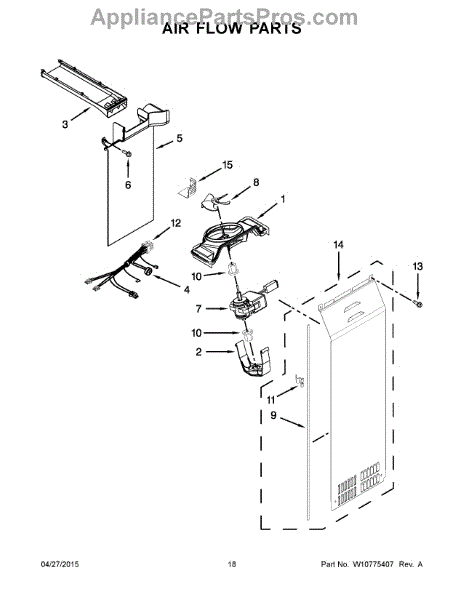 AppliancePartsPros.com
AIR FLOW PARTS

3
5
6
15
8
1
12
14
13
10
4
7
10
2
11
9

04/27/2015 18 Part No. W10775407 Rev. A