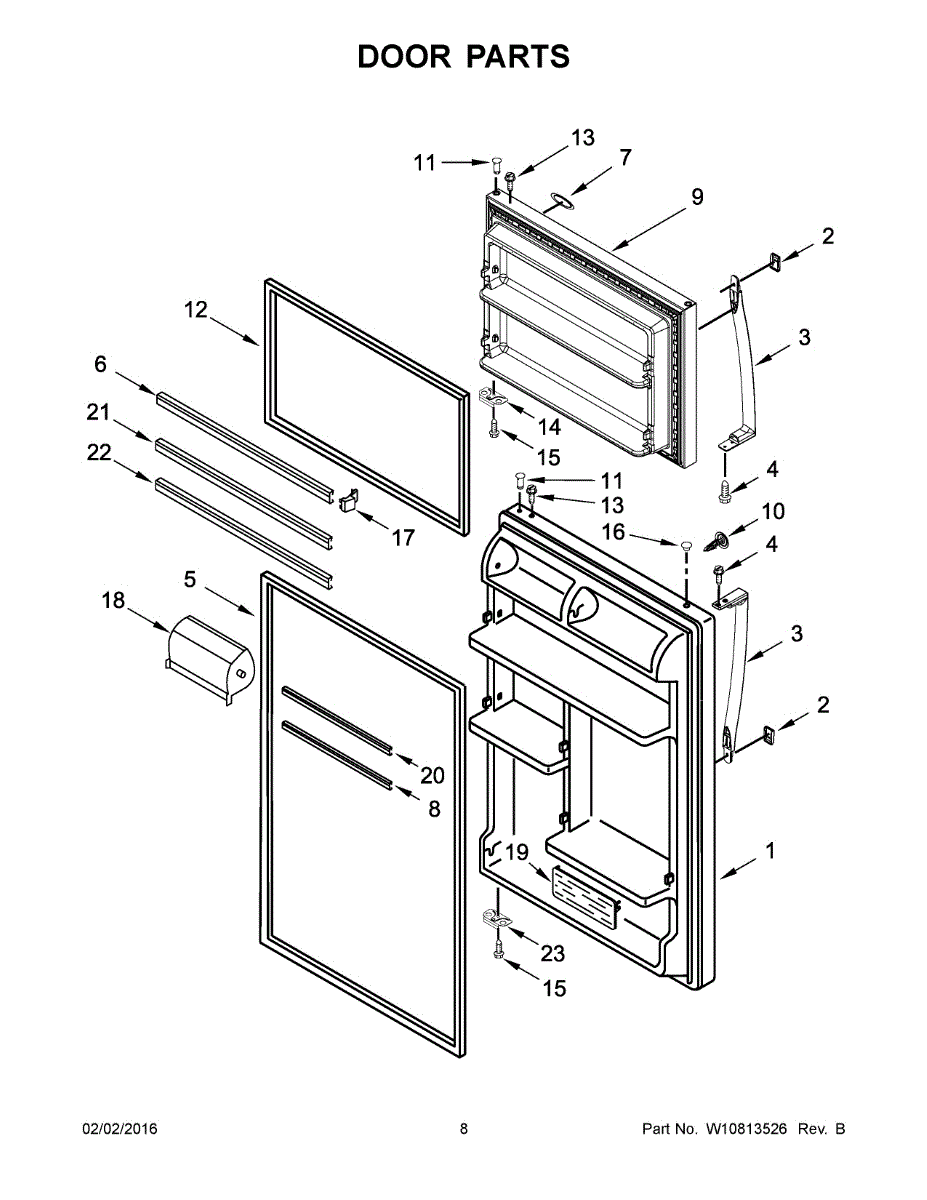 DOOR PARTS

11
13
7
9
2
12
3
6
21
22
14
15
4
11
13
17
16
10
4
5
18
3
2
20
8
19
1
23
15

02/02/2016
8
Part No. W10813526 Rev. B