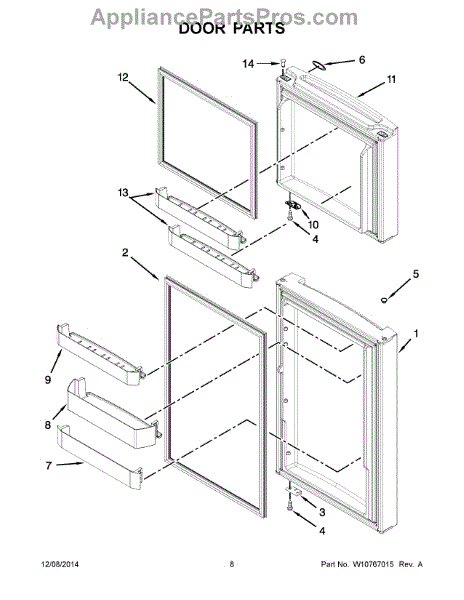 AppliancePartsPros.com
DOOR PARTS

14
6
12
11
13
10
4
2
5
1
9
8
7
3
4

12/08/2014
8
Part No. W10767015 Rev. A