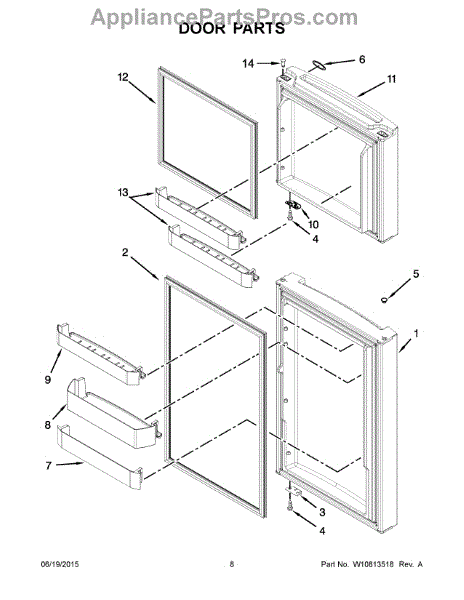 AppliancePartsPros.com

DOOR PARTS

14
6
12
11
13
10
4
2
5
1
9
8
7
3
4

06/19/2015

8

Part No. W10813518 Rev. A