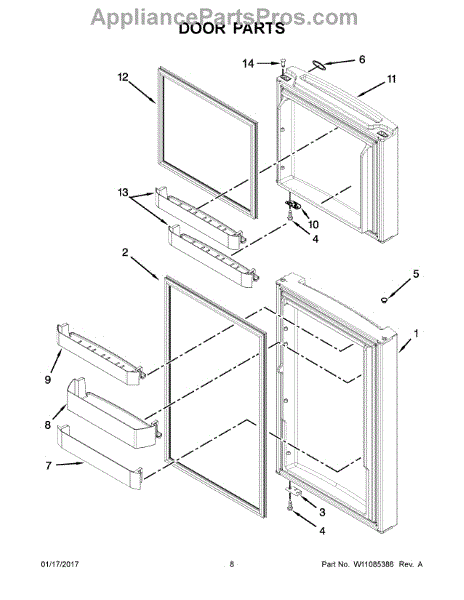 AppliancePartsPros.com
DOOR PARTS

14
6
12
11
13
10
4
2
5
1
9
8
7
3
4

01/17/2017
8
Part No. W11085386 Rev. A