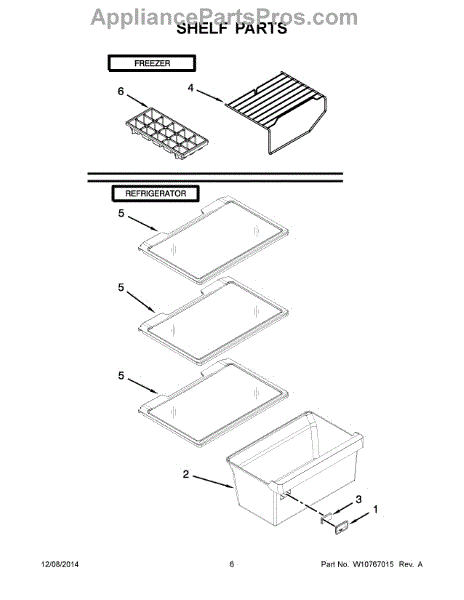 AppliancePartsPros.com
SHELF PARTS

FREEZER

6

4

REFRIGERATOR

5

5

5

2

3

1

12/08/2014

6

Part No. W10767015 Rev. A