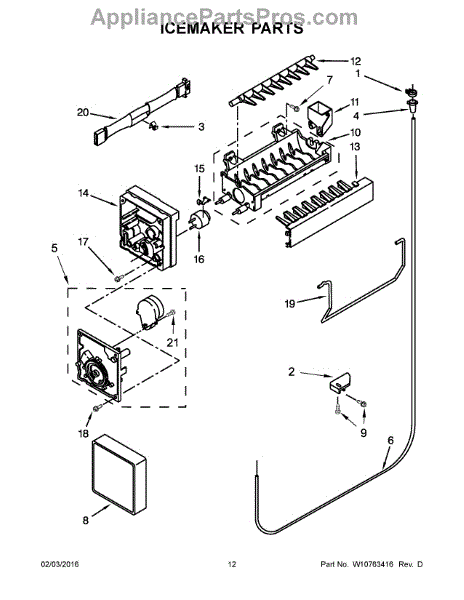 AppliancePartsPros.com
ICEMAKER PARTS

12
1
7
11
4
20
3
10
13
15
14
16
17
5
19
21
2
9
18
6
8

02/03/2016
12
Part No. W10763416 Rev. D