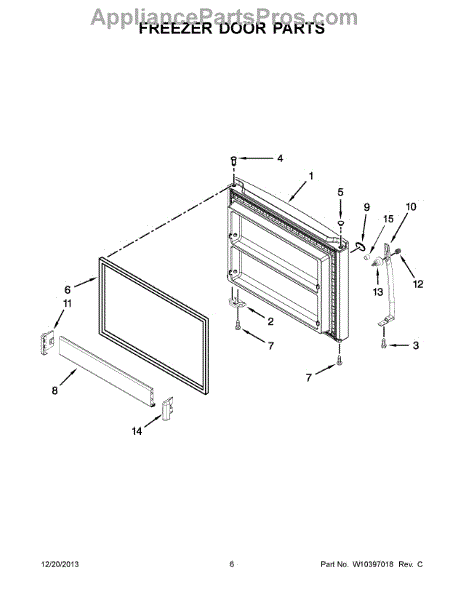 AppliancePartsPros.com
FREEZER DOOR PARTS

4
1
5
9
10
15
12
13
6
11
2
7
3
7
8
14

12/20/2013
6
Part No. W10397018 Rev. C