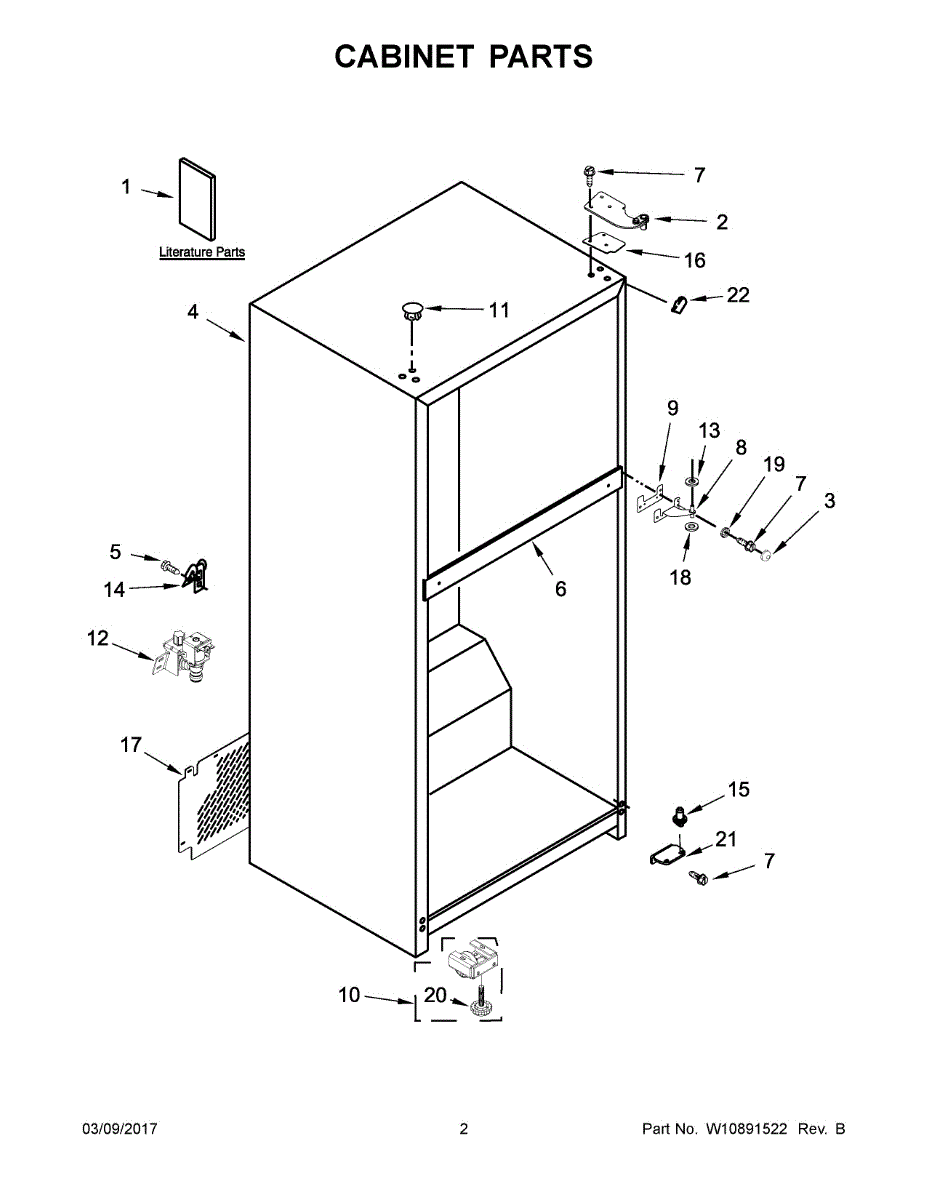 CABINET PARTS

1
Literature Parts
7
2
16
22
4
11
9
13
8
19
7
3
18
6
5
14
12
17
15
21
7
10
20

03/09/2017
2
Part No. W10891522 Rev. B