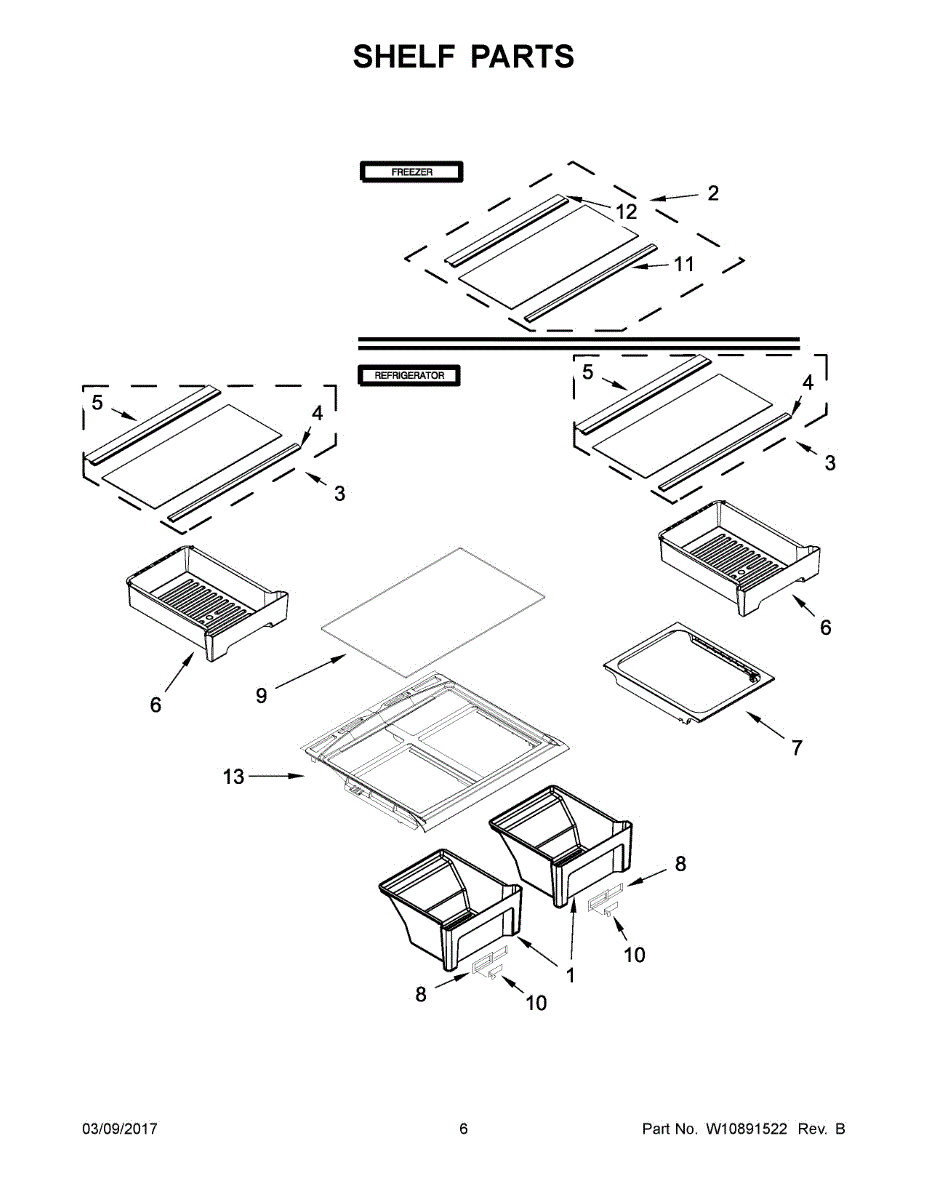 SHELF PARTS

FREEZER

2

12

11

REFRIGERATOR

5

4

3

5

4

3

6

6

9

7

13

8

10

1

8

10

03/09/2017

6

Part No. W10891522 Rev. B