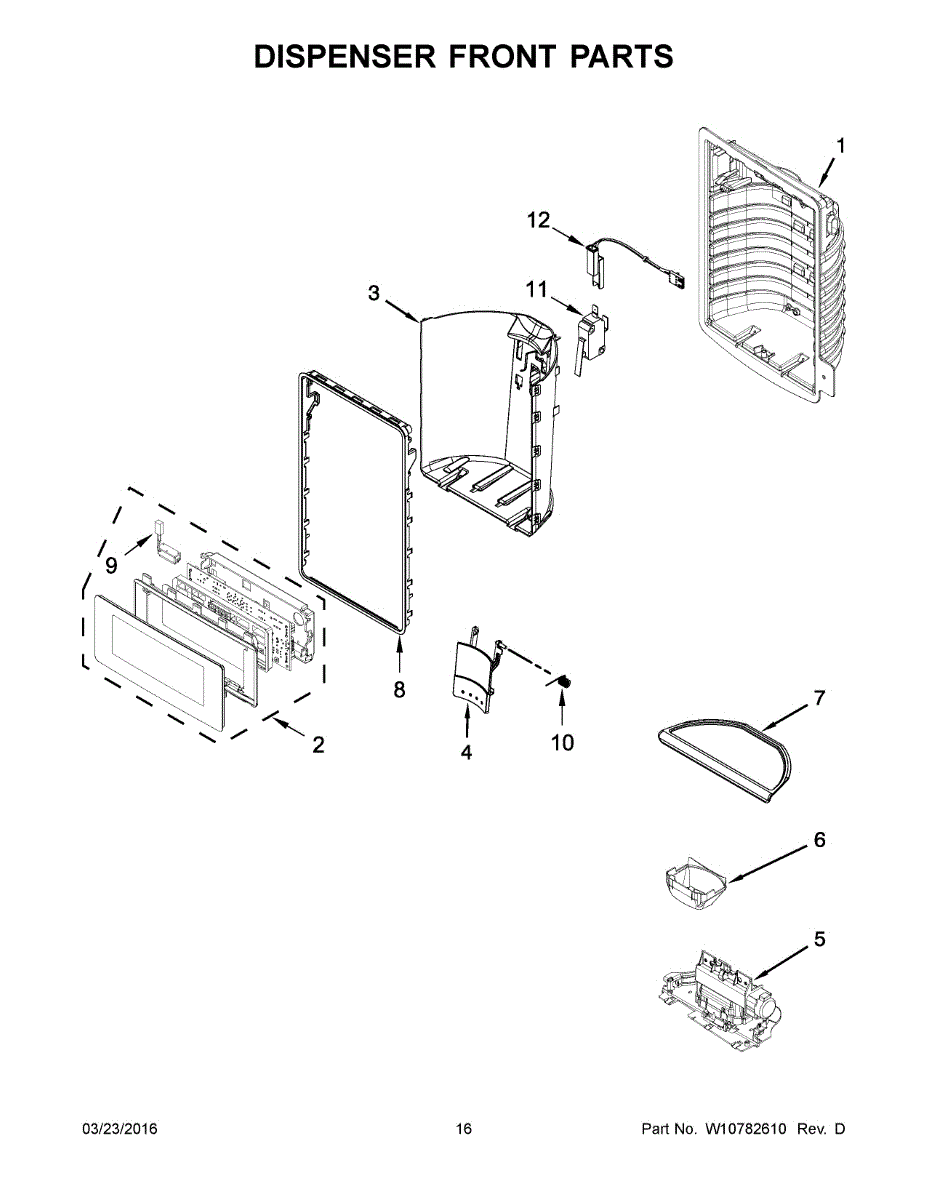 DISPENSER FRONT PARTS

1

12

3

11

9

8

2

4

10

7

6

5

03/23/2016

16

Part No. W10782610 Rev. D