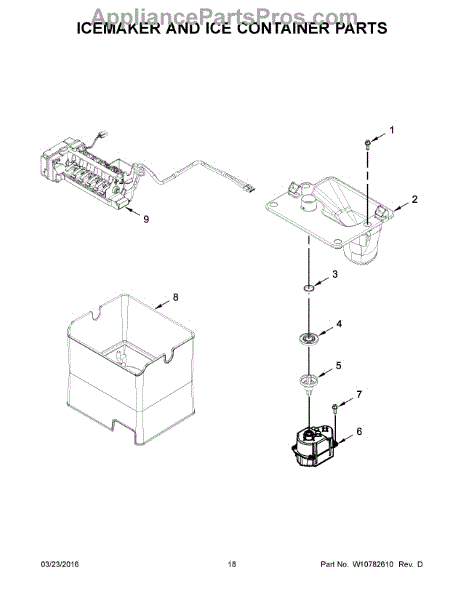 AppliancePartsPros.com
ICEMAKER AND ICE CONTAINER PARTS

1

2

9

3

8

4

5

7

6

03/23/2016

18

Part No. W10782610 Rev. D