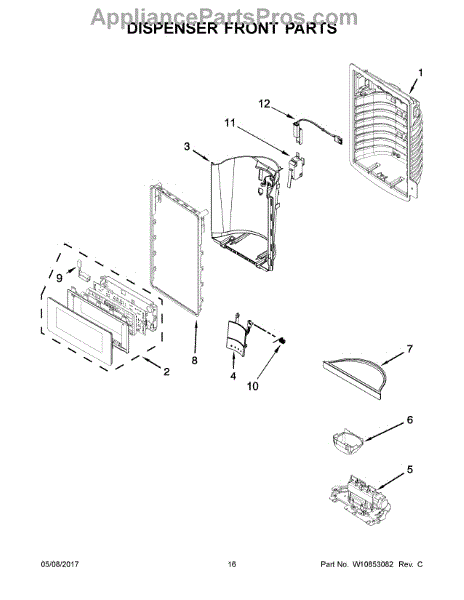 AppliancePartsPros.com
DISPENSER FRONT PARTS

1
12
11
3
9
8
2
4
10
7
6
5

05/08/2017 16 Part No. W10853082 Rev. C