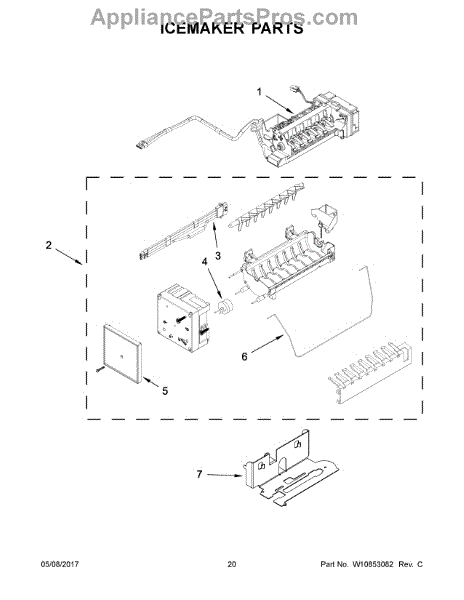 AppliancePartsPros.com
ICEMAKER PARTS

1

2

3

4

5

6

7

05/08/2017 20 Part No. W10853082 Rev. C