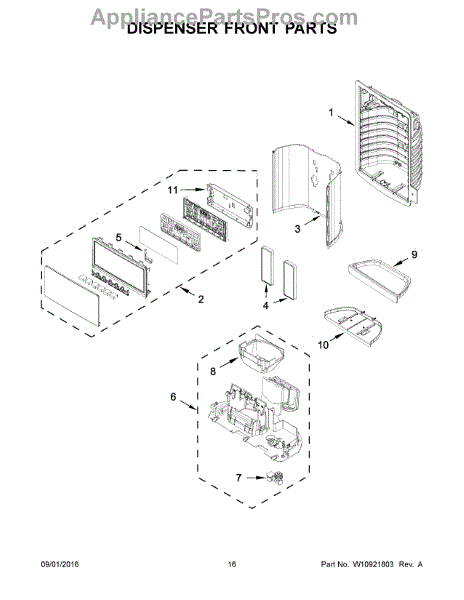 AppliancePartsPros.com
DISPENSER FRONT PARTS

1
11
3
5
9
2
4
10
8
6
7

09/01/2016 16 Part No. W10921803 Rev. A