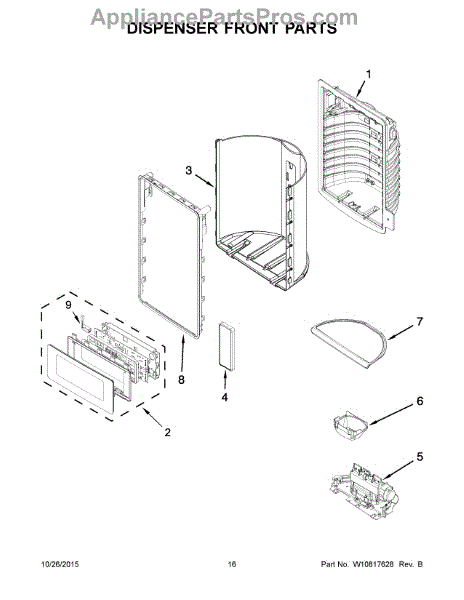 AppliancePartsPros.com
DISPENSER FRONT PARTS

1
3
9
8
4
2
7
6
5

10/26/2015 16 Part No. W10817628 Rev. B