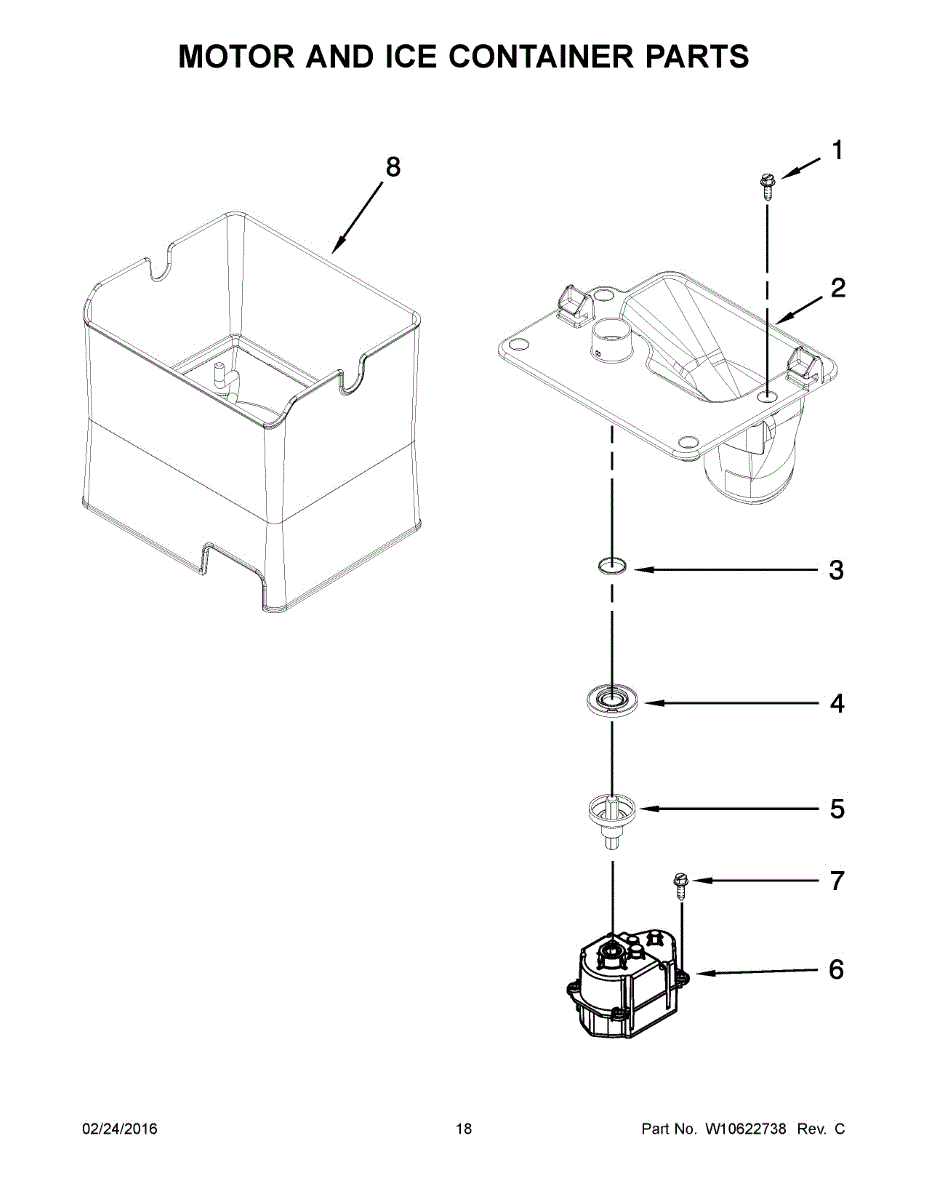 MOTOR AND ICE CONTAINER PARTS

8

1

2

3

4

5

7

6

02/24/2016

18

Part No. W10622738 Rev. C