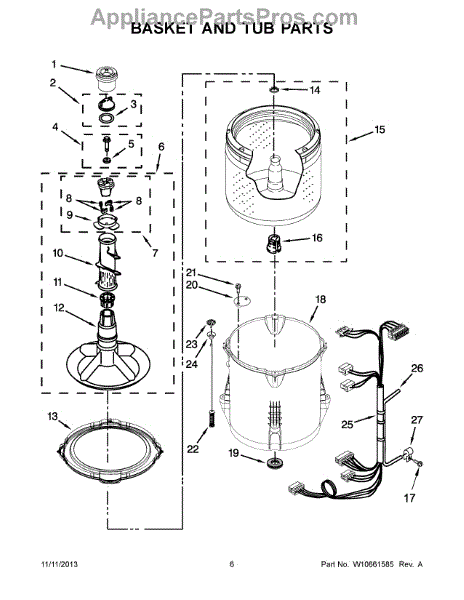 AppliancePartsPros.com
BASKET AND TUB PARTS

1
2
3
4
5
6
8
8
9
7
10
11
12
13
14
15
16
21
20
18
23
24
22
19
26
25
27
17

11/11/2013 6 Part No. W10661585 Rev. A