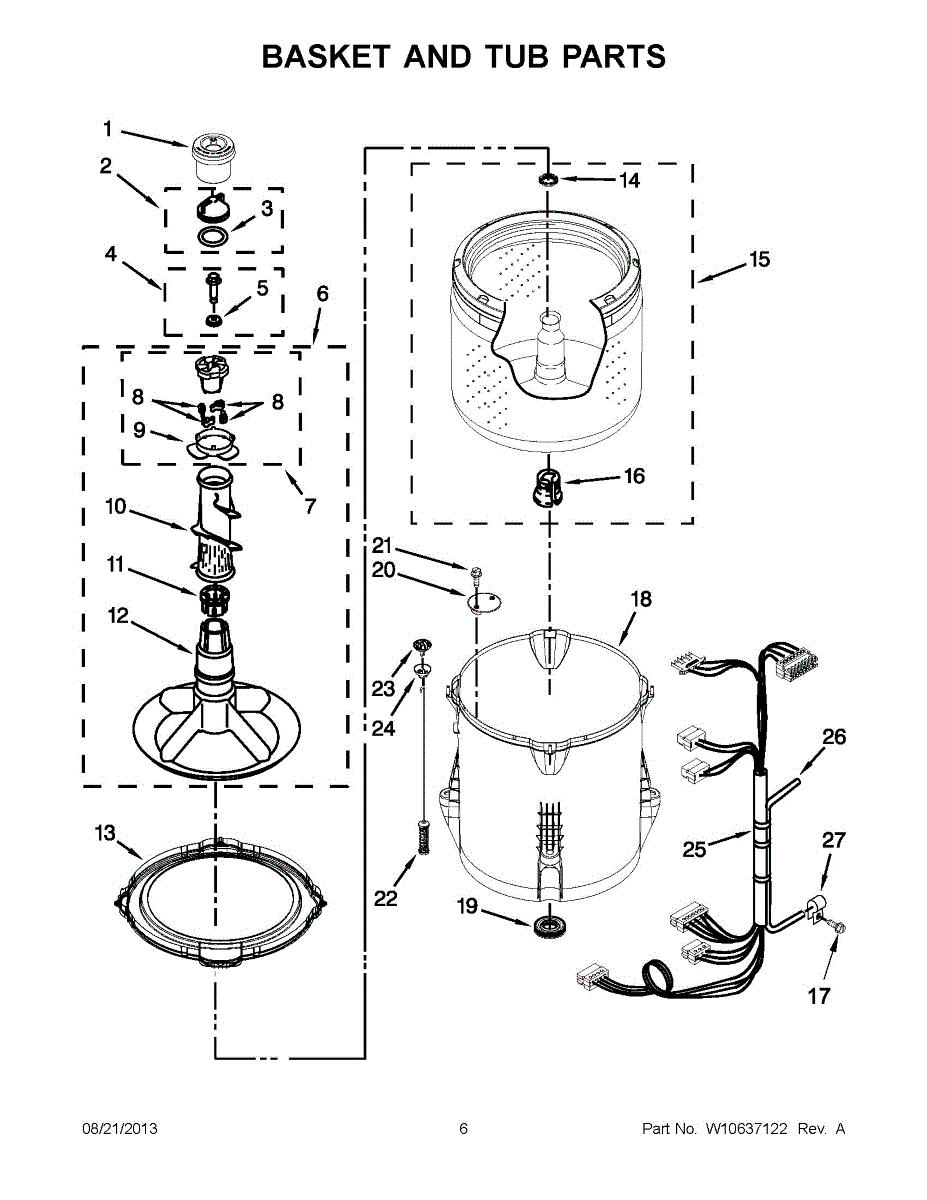 BASKET AND TUB PARTS

1
2
3
4
5
6
8
8
9
7
10
11
12
13
14
15
16
21
20
18
23
24
22
19
26
25
27
17

08/21/2013

6

Part No. W10637122 Rev. A