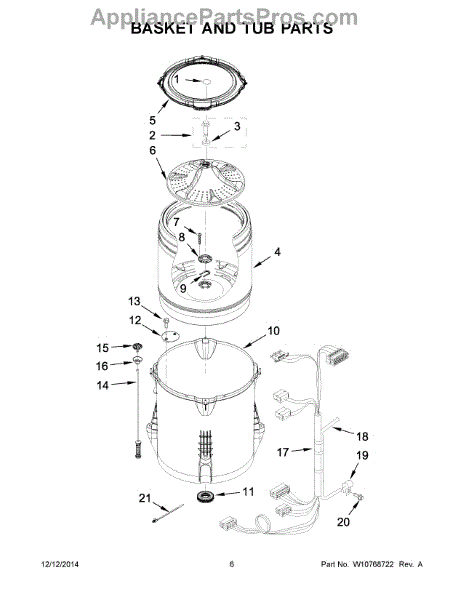 AppliancePartsPros.com
BASKET AND TUB PARTS

1
5
2
3
6
7
8
4
9
13
12
10
15
16
14
18
17
19
11
21
20

12/12/2014
6
Part No. W10768722 Rev. A