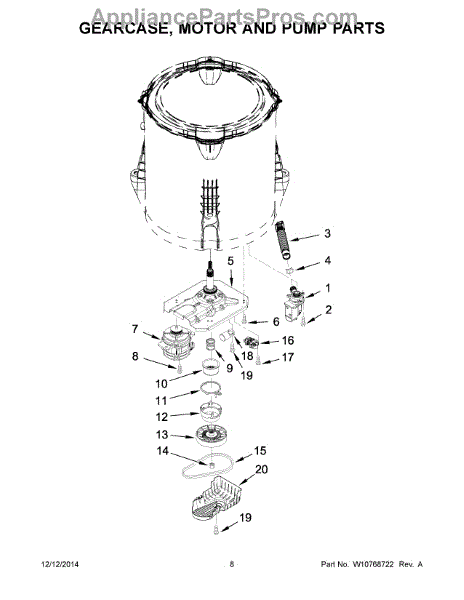 AppliancePartsPros.com
GEARCASE, MOTOR AND PUMP PARTS

3
4
5
1
2
6
7
16
18
17
8
9
19
10
11
12
13
14
15
20
19

12/12/2014
- 8 -
Part No. W10768722 Rev. A