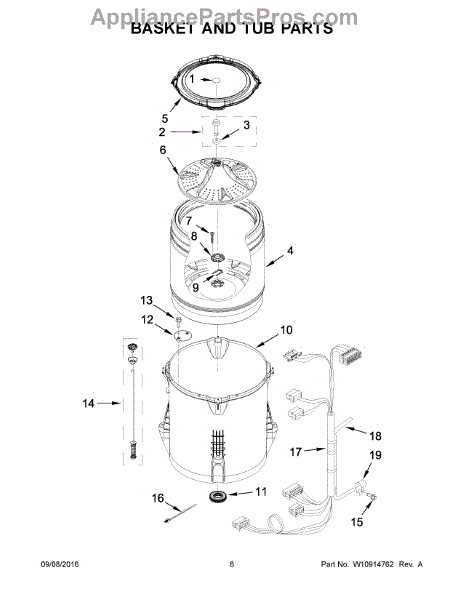 AppliancePartsPros.com

BASKET AND TUB PARTS

1
5
2
3
6
7
8
4
9
13
12
10
14
18
17
19
11
16
15

09/08/2016

6

Part No. W10914762 Rev. A