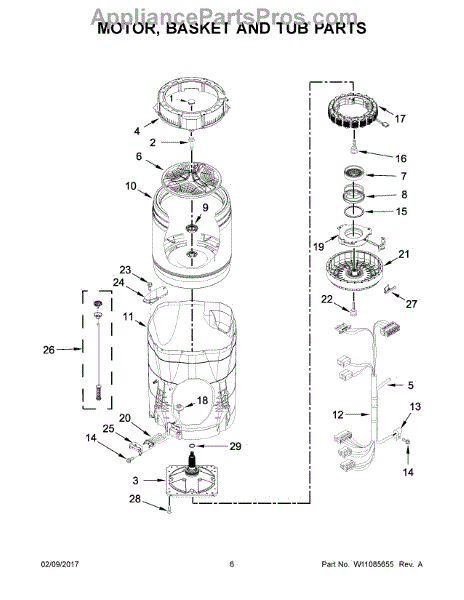 AppliancePartsPros.com
MOTOR, BASKET AND TUB PARTS

1
4
2
6
10
9
23
24
11
26
18
20
25
14
29
3
28
17
16
7
8
15
19
21
22
27
5
12
13
14

02/09/2017
6
Part No. W11085655 Rev. A