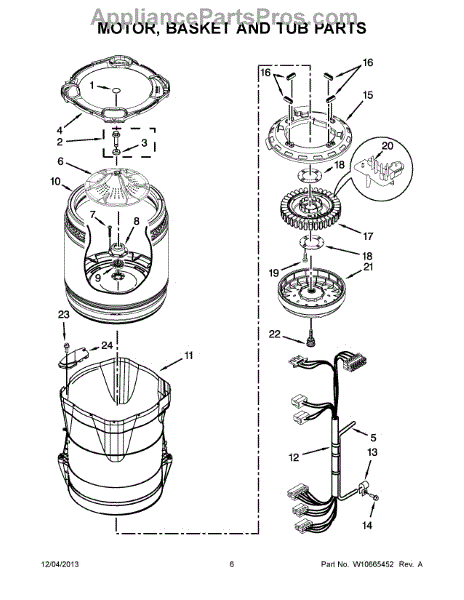 AppliancePartsPros.com
MOTOR, BASKET AND TUB PARTS

1
4
2
3
6
10
7
8
9
23
24
11
16
16
15
20
18
17
18
19
21
22
5
12
13
14

12/04/2013
6
Part No. W10665452 Rev. A