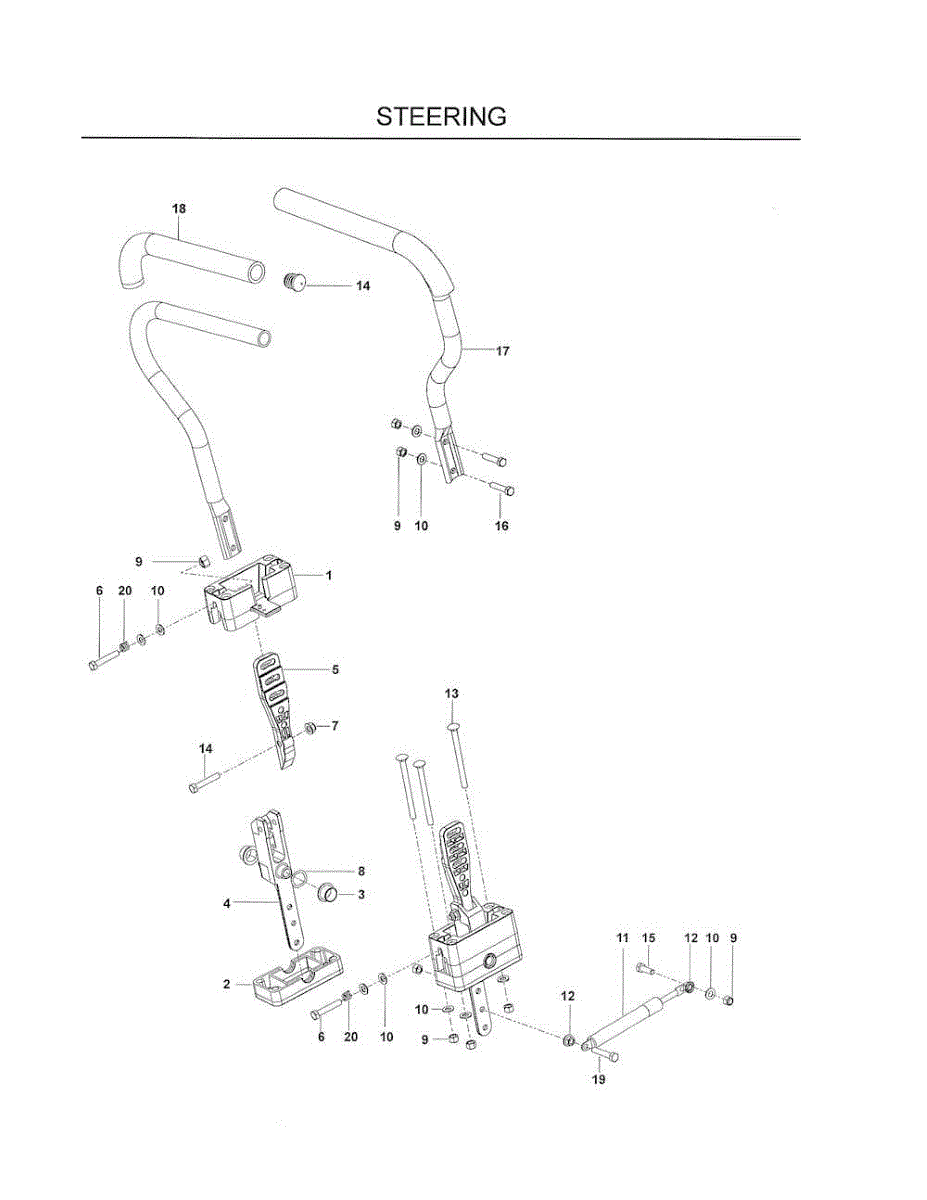 STEERING

18
14
17
9
10
16
9
1
6
20
10
5
7
14
13
8
3
4
2
6
20
10
10
9
11
15
12
10
9
12
19