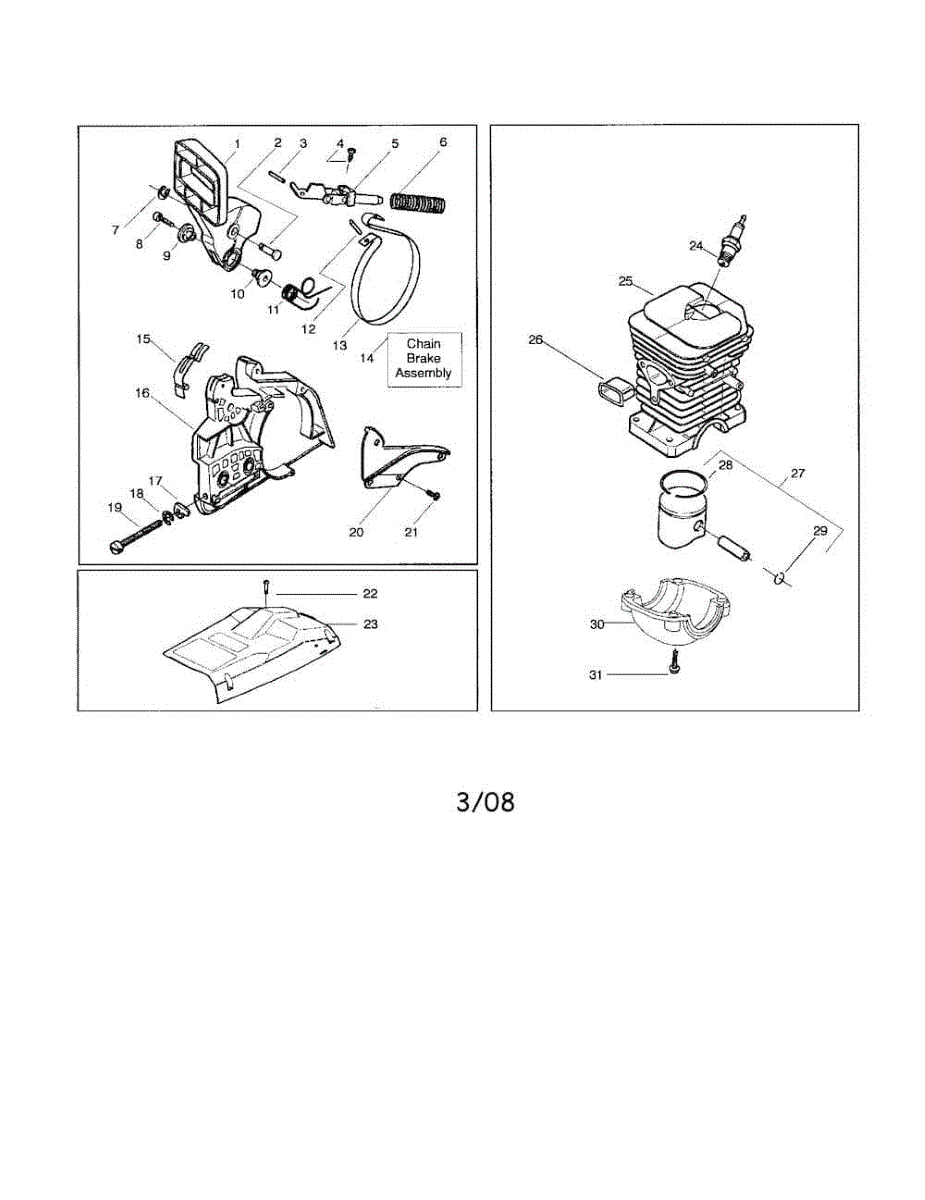 1
2
3
4
5
6
7
8
9
10
11
12
13
14
Chain Brake Assembly
15
16
17
18
19
20
21
22
23
24
25
26
27
28
29
30
31

3/08