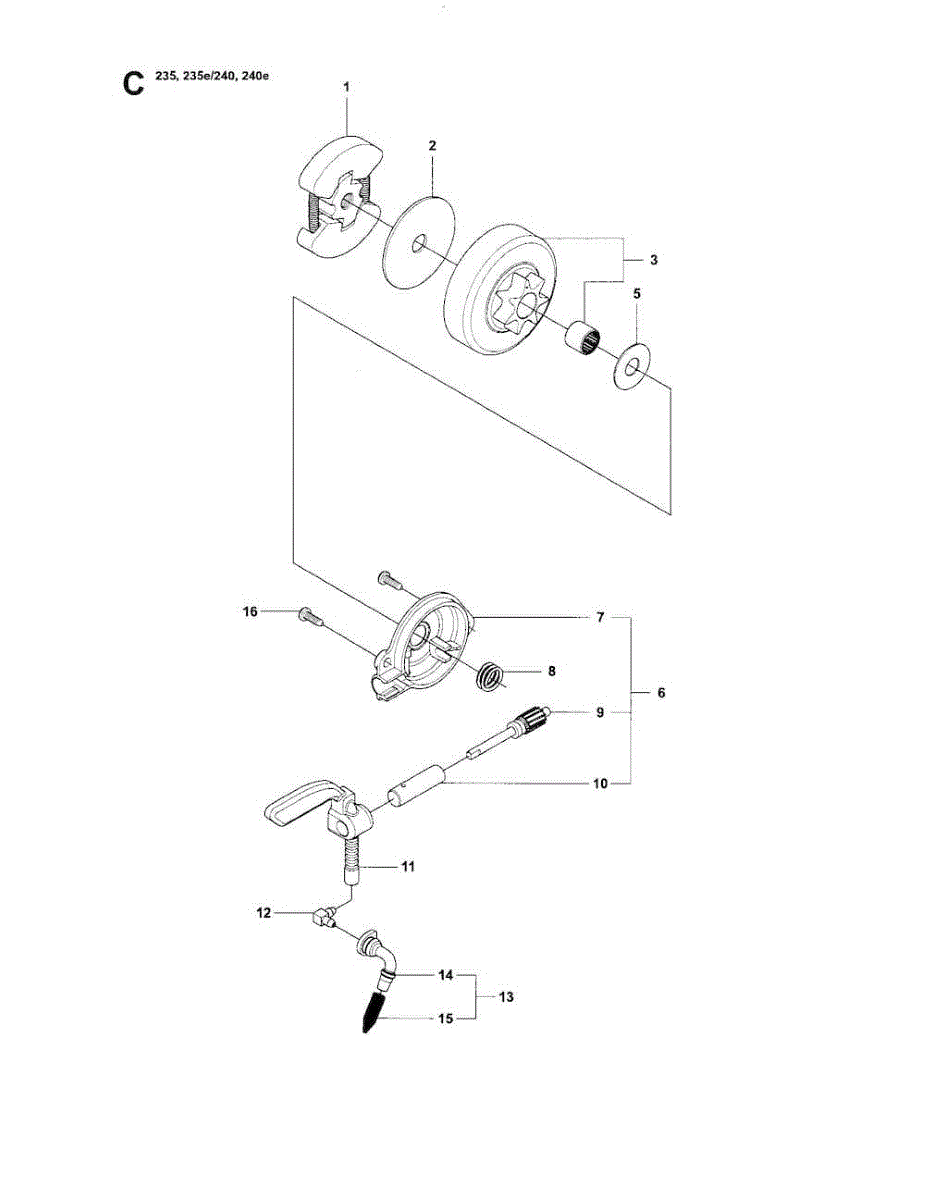 C 235, 235e/240, 240e

1
2
3
5
16
7
8
6
9
10
11
12
14
13
15